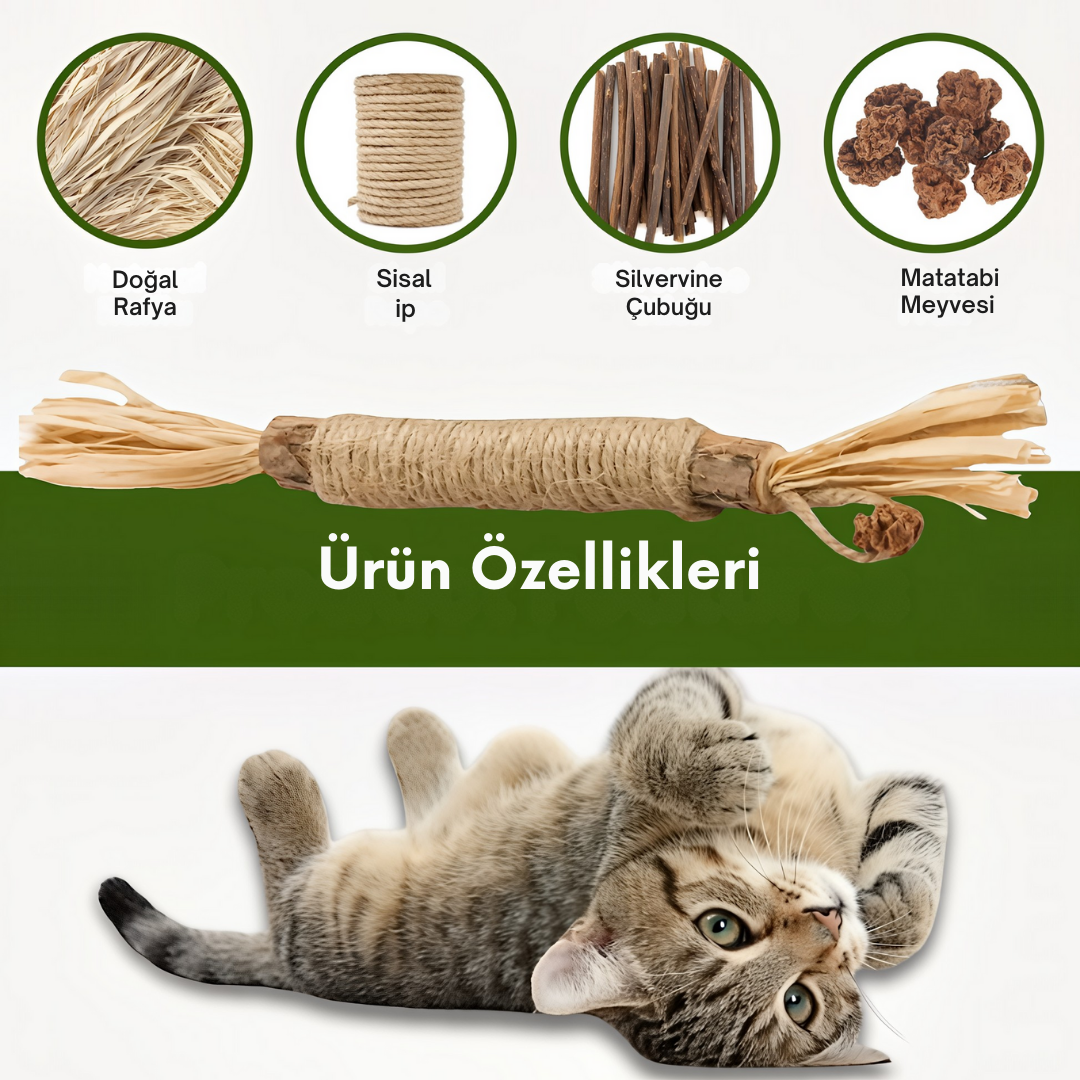 Doğal Rafya

Sisal ip

Silvervine Çubuğu

Matatabi Meyvesi

Ürün Özellikleri